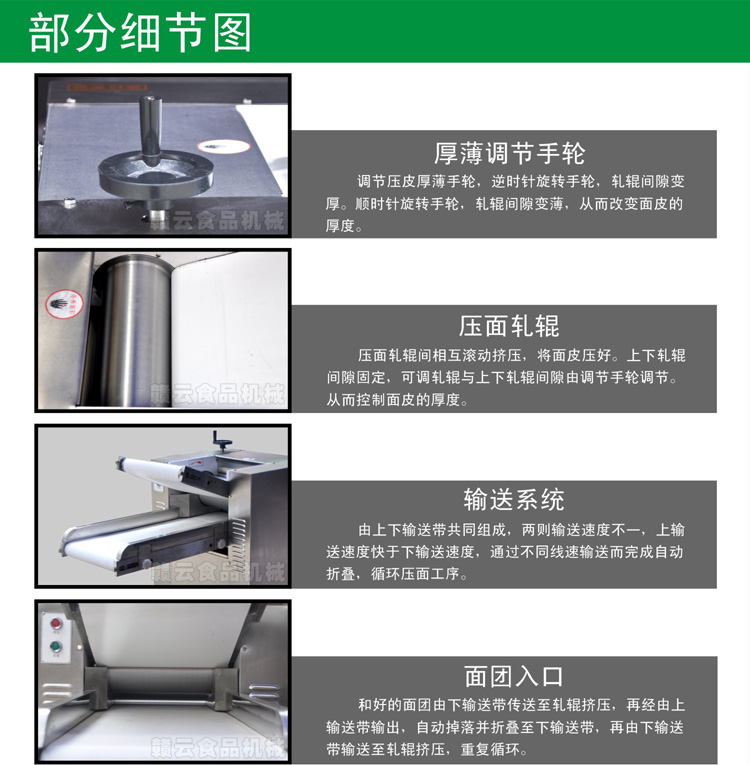 部分细节图

赣云食品机械

厚薄调节手轮

调节压皮厚薄手轮，逆时针旋转手轮，轧辊间隙变厚。顺时针旋转手轮，轧辊间隙变薄，从而改变面皮的厚度。

赣云食品机械

压面轧辊

压面轧辊间相互滚动挤压，将面皮压好。上下轧辊间隙固定，可调轧辊与上下轧辊间隙由调节手轮调节。从而控制面皮的厚度。

赣云食品机械

输送系统

由上下输送带共同组成，两则输送速度不一，上输送速度快于下输送速度，通过不同线速输送而完成自动折叠，循环压面工序。

赣云食品机械

面团入口

和好的面团由下输送带传送至轧辊挤压，再经由上输送带输出，自动掉落并折叠至下输送带，再由下输送带输送至轧辊挤压，重复循环。